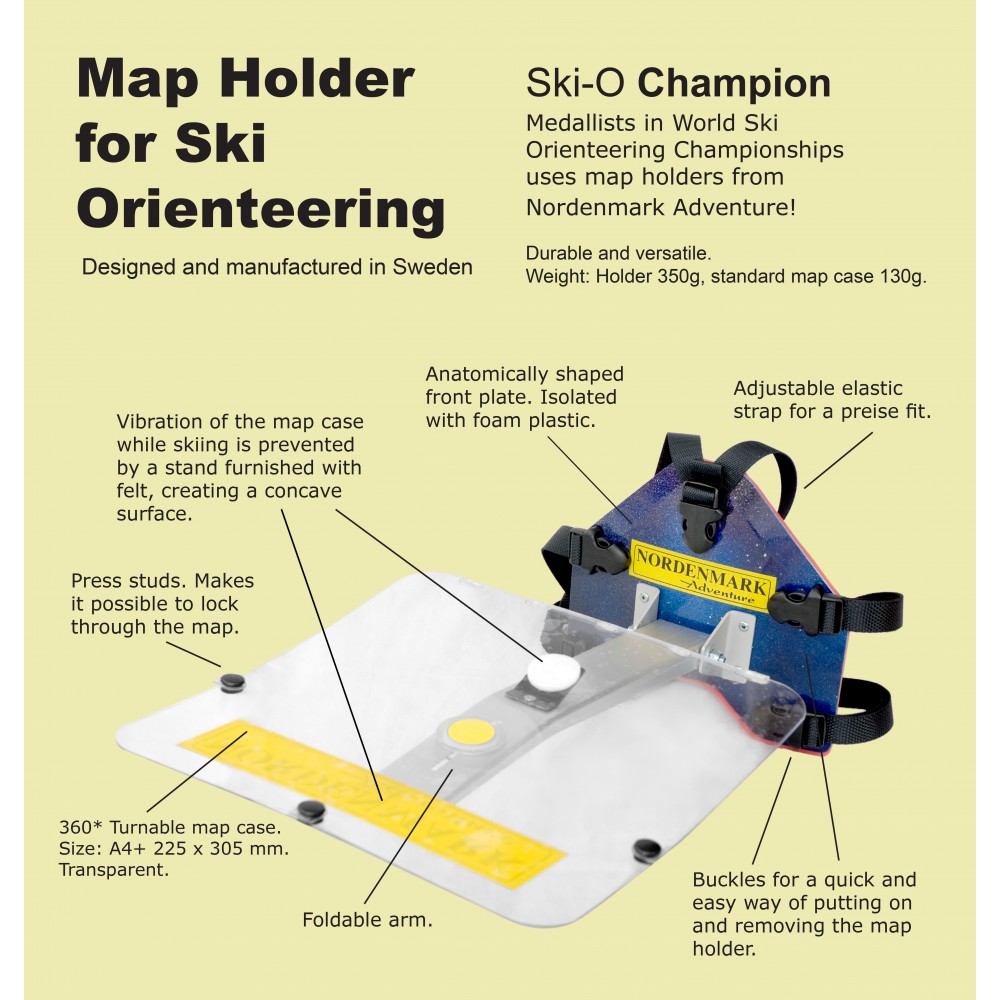 Map Holder for Ski Orienteering

Designed and manufactured in Sweden

Ski-O Champion

Medallists in World Ski Orienteering Championships uses map holders from Nordenmark Adventure!

Durable and versatile.
Weight: Holder 350g, standard map case 130g.

Anatomically shaped front plate. Isolated with foam plastic.

Adjustable elastic strap for a preise fit.

Vibration of the map case while skiing is prevented by a stand furnished with felt, creating a concave surface.

Press studs. Makes it possible to lock through the map.

NORDENMARK
Adventure

360* Turnable map case.
Size: A4+ 225 x 305 mm.
Transparent.

Foldable arm.

Buckles for a quick and easy way of putting on and removing the map holder.